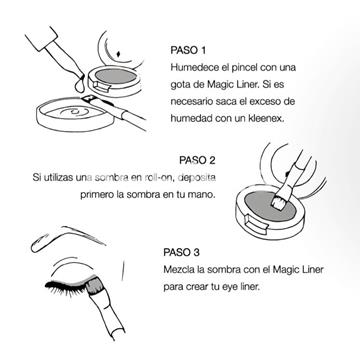 PASO 1
Humedece el pincel con una gota de Magic Liner. Si es necesario saca el exceso de humedad con un kleenex.

PASO 2
Si utilizas una sombra en roll-on, deposita primero la sombra en tu mano.

PASO 3
Mezcla la sombra con el Magic Liner para crear tu eye liner.